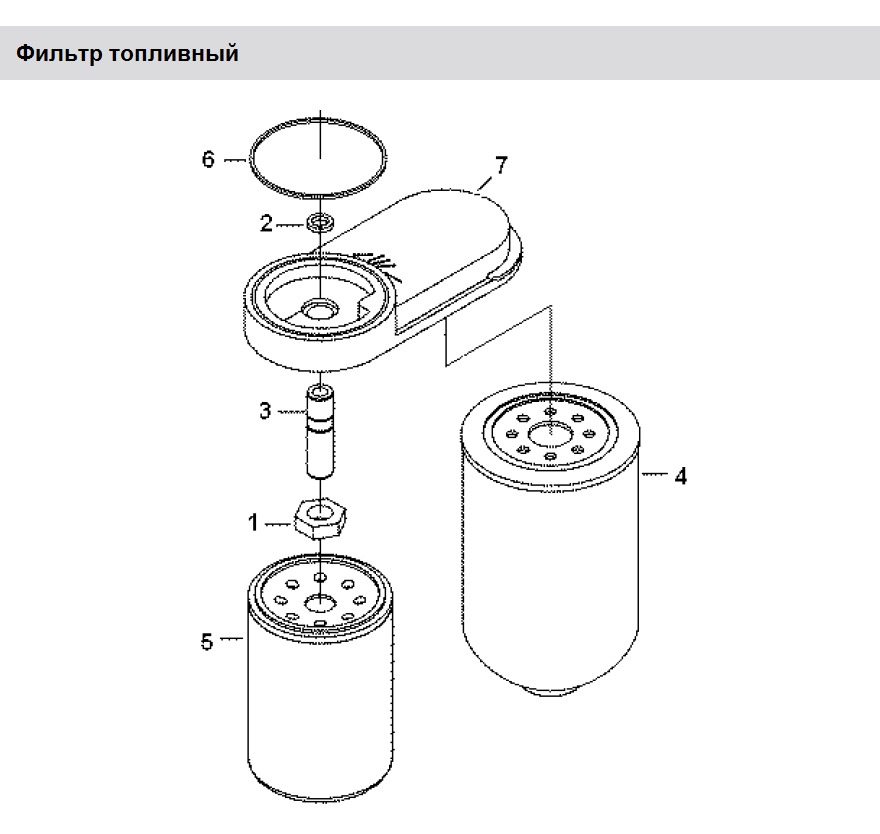 Фильтр топливный

6

7

2

3

4

1

5