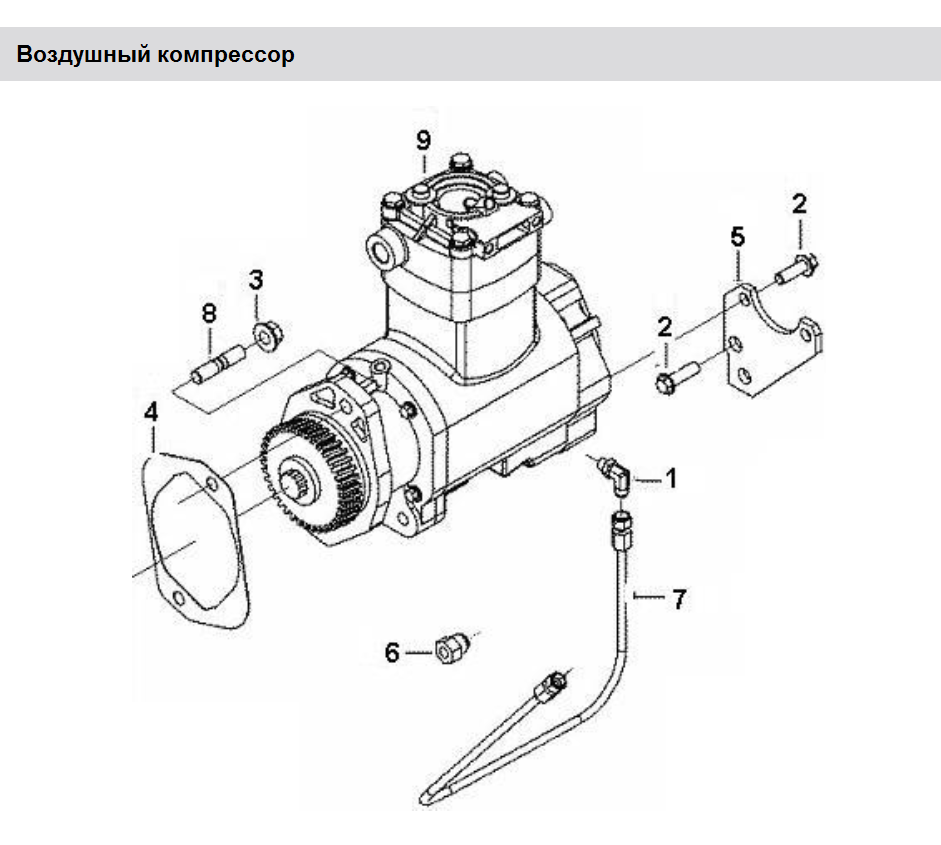 Воздушный компрессор

9
2
5
3
8
2
4
1
7
6