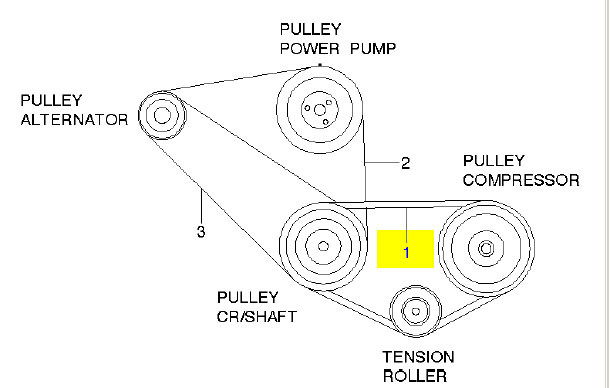 PULLEY
POWER PUMP

PULLEY
ALTERNATOR

2

PULLEY
COMPRESSOR

3

1

PULLEY
CR/SHAFT

TENSION
ROLLER